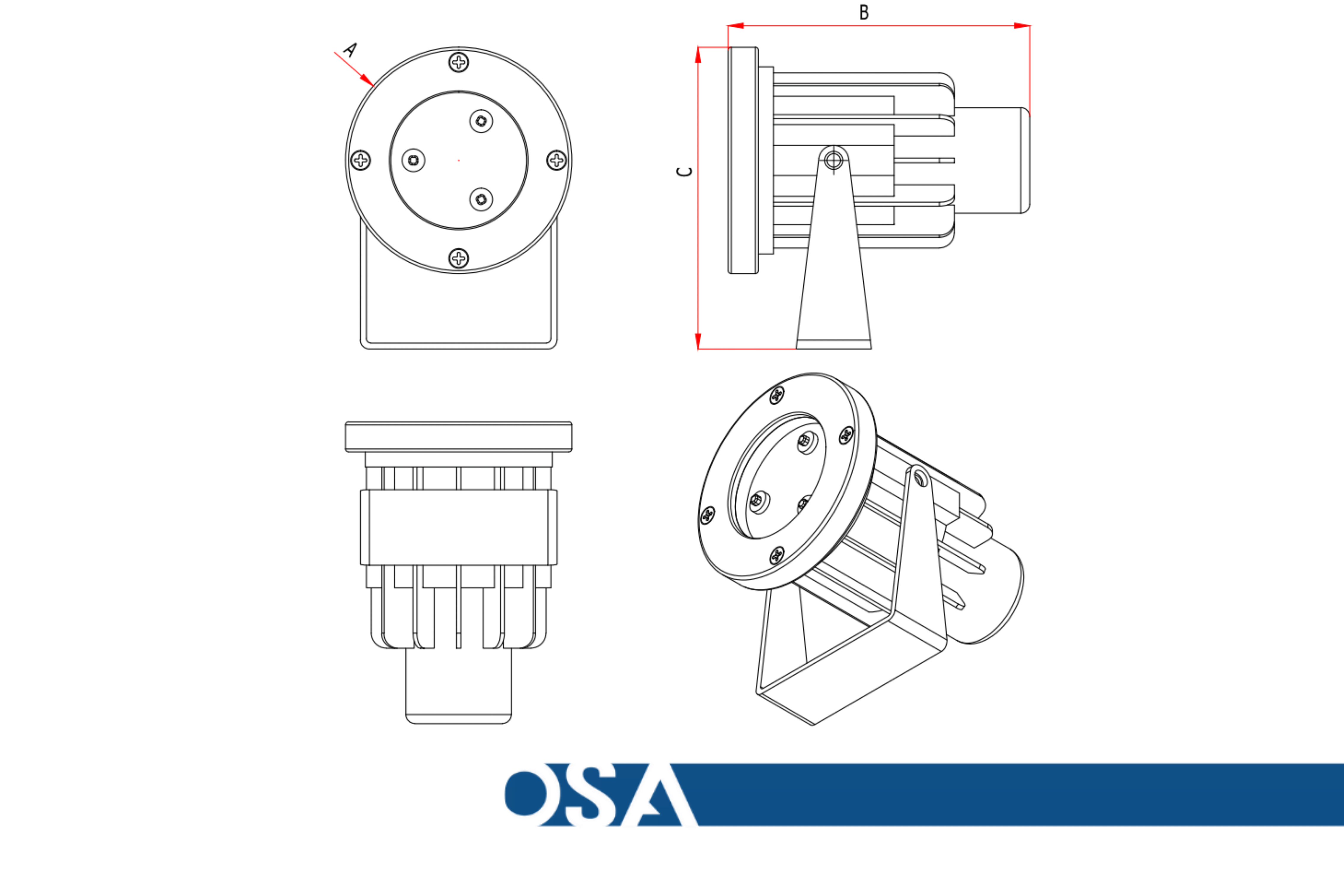 A

B

C

OSA